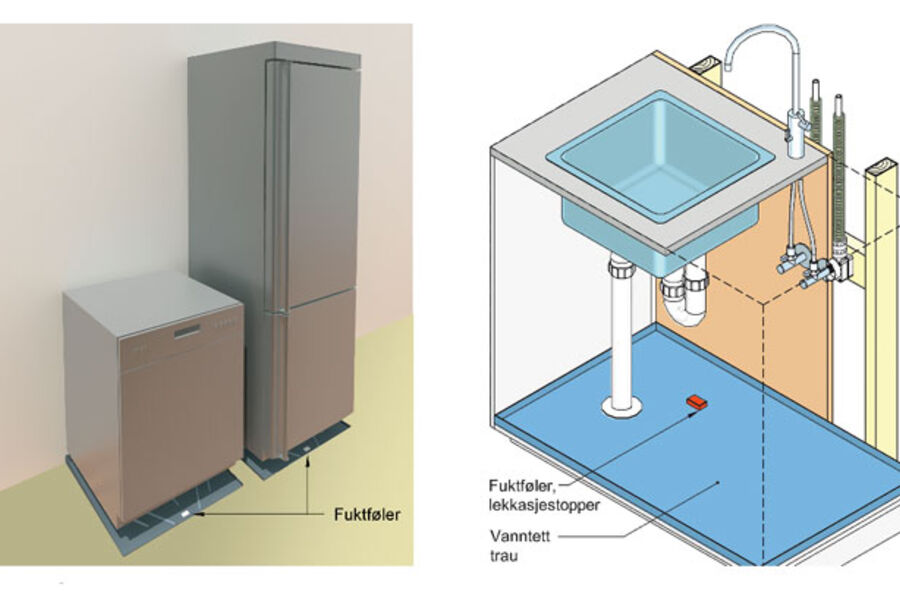 Fuktføler

Fuktføler, lekkasjestopper

Vanntett trau